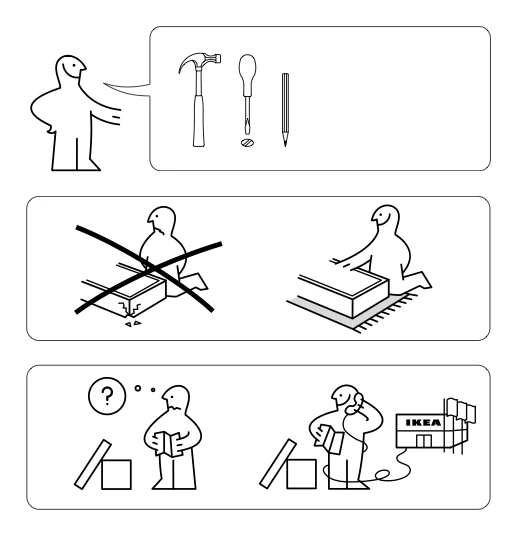 ?

IKEA